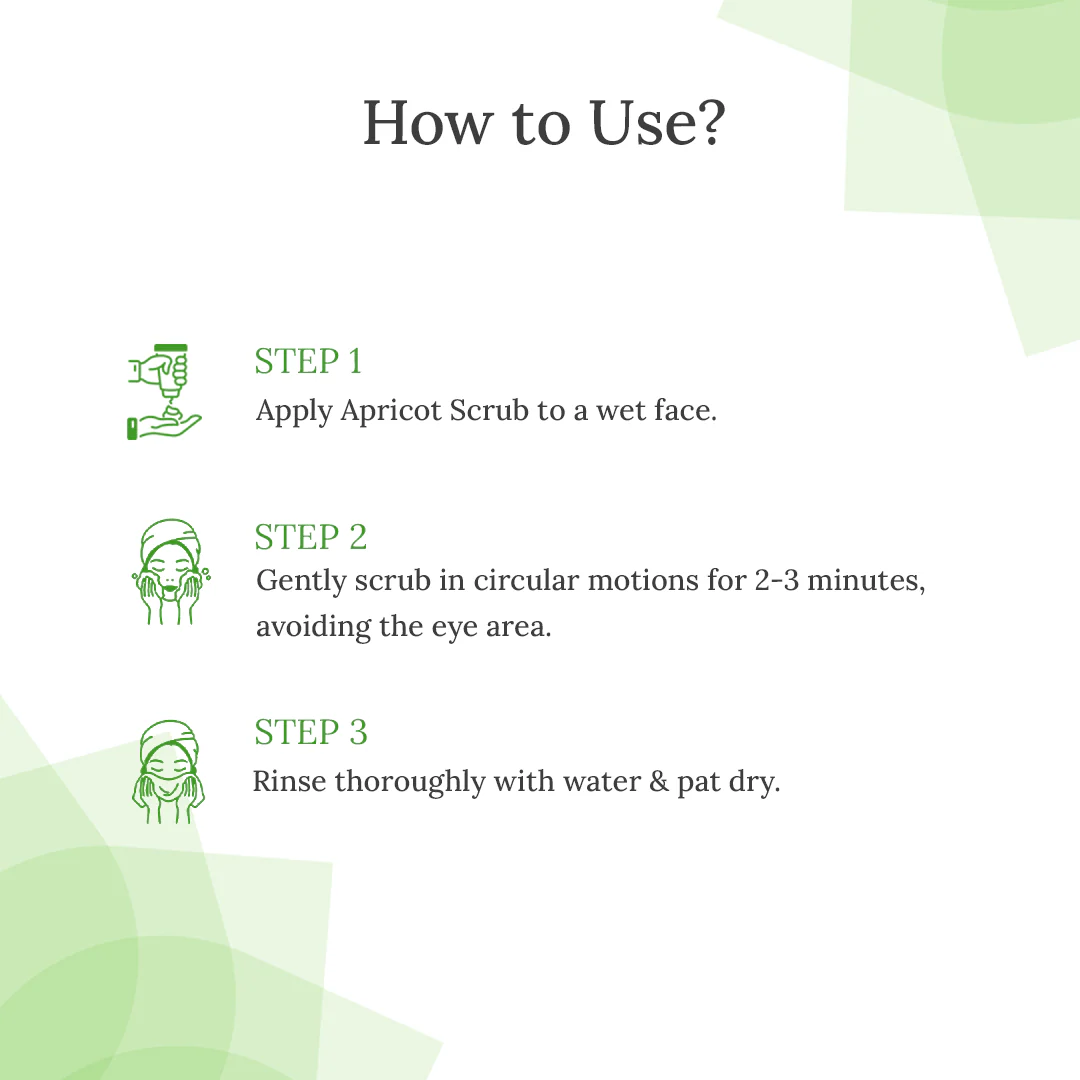 How to Use?

STEP 1
Apply Apricot Scrub to a wet face.

STEP 2
Gently scrub in circular motions for 2-3 minutes, avoiding the eye area.

STEP 3
Rinse thoroughly with water & pat dry.