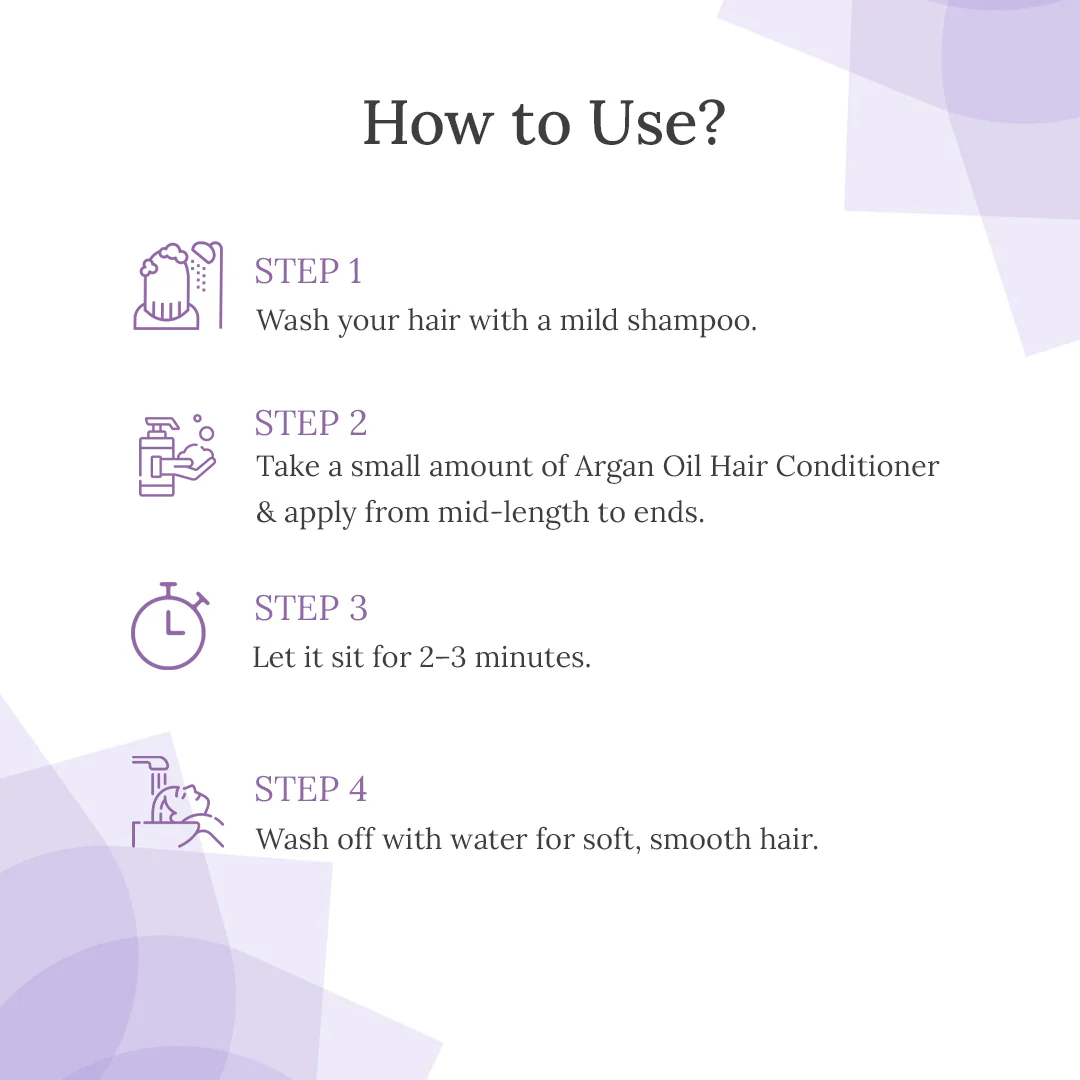 How to Use?

STEP 1
Wash your hair with a mild shampoo.

STEP 2
Take a small amount of Argan Oil Hair Conditioner & apply from mid-length to ends.

STEP 3
Let it sit for 2–3 minutes.

STEP 4
Wash off with water for soft, smooth hair.