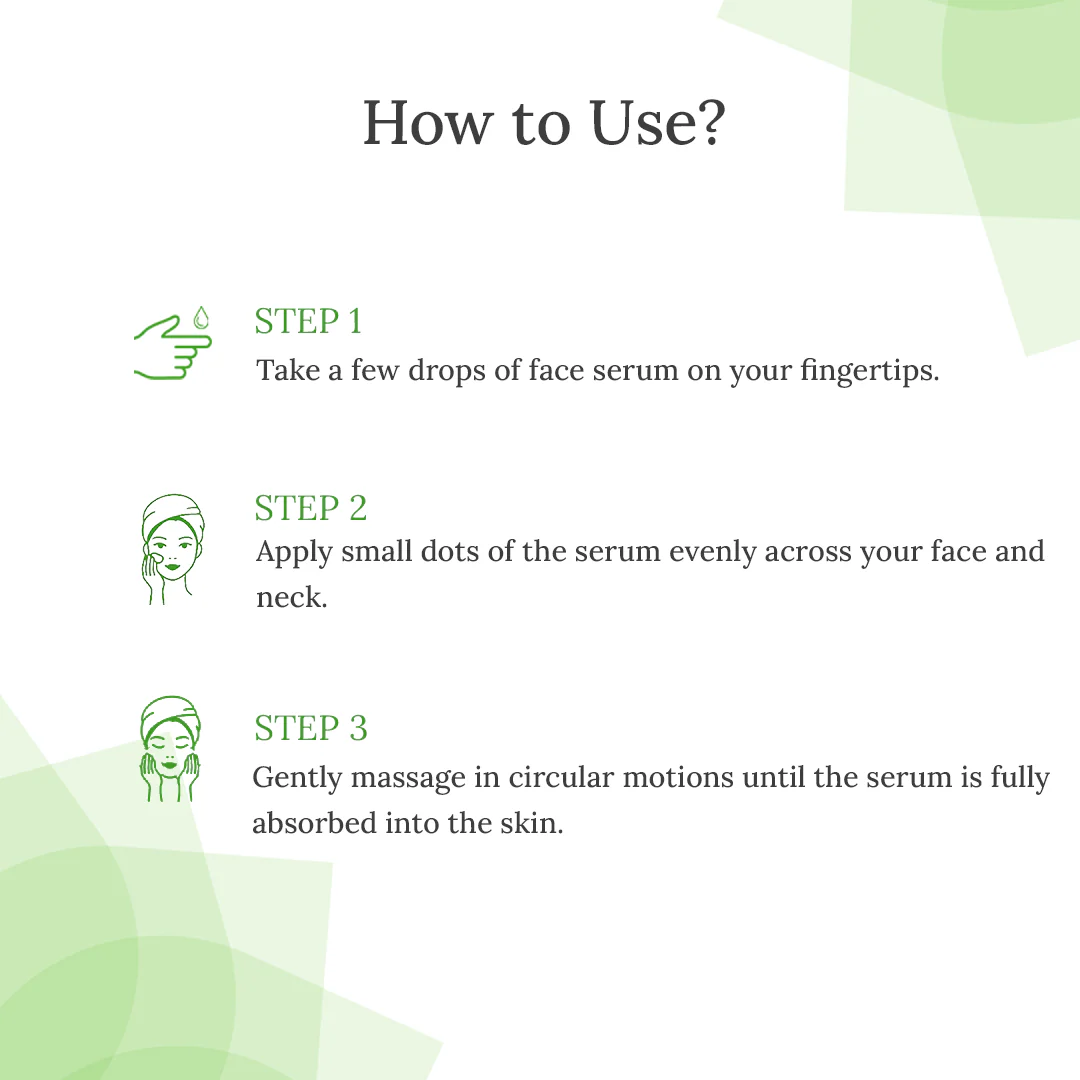 How to Use?

STEP 1
Take a few drops of face serum on your fingertips.

STEP 2
Apply small dots of the serum evenly across your face and neck.

STEP 3
Gently massage in circular motions until the serum is fully absorbed into the skin.