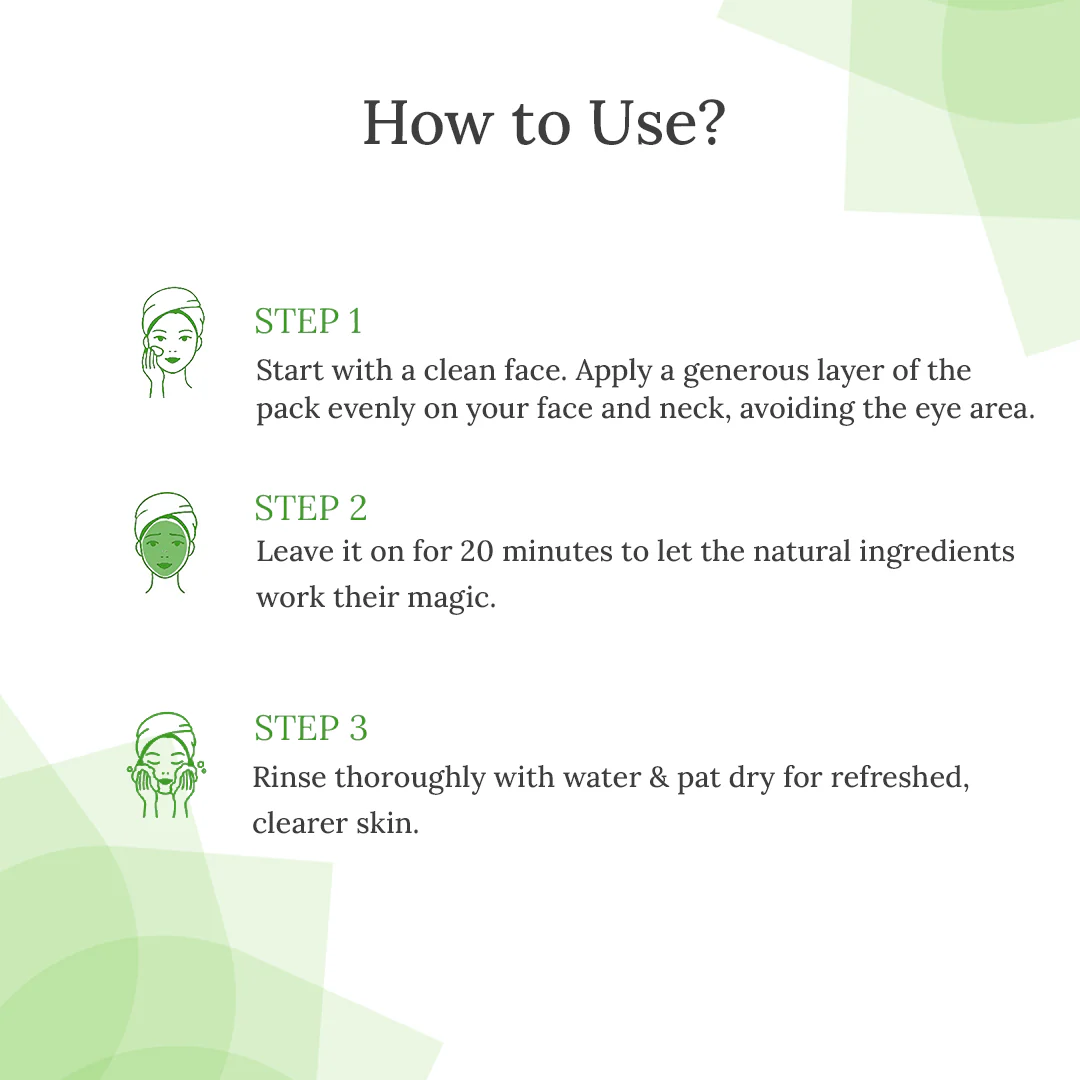 How to Use?

STEP 1
Start with a clean face. Apply a generous layer of the pack evenly on your face and neck, avoiding the eye area.

STEP 2
Leave it on for 20 minutes to let the natural ingredients work their magic.

STEP 3
Rinse thoroughly with water & pat dry for refreshed, clearer skin.