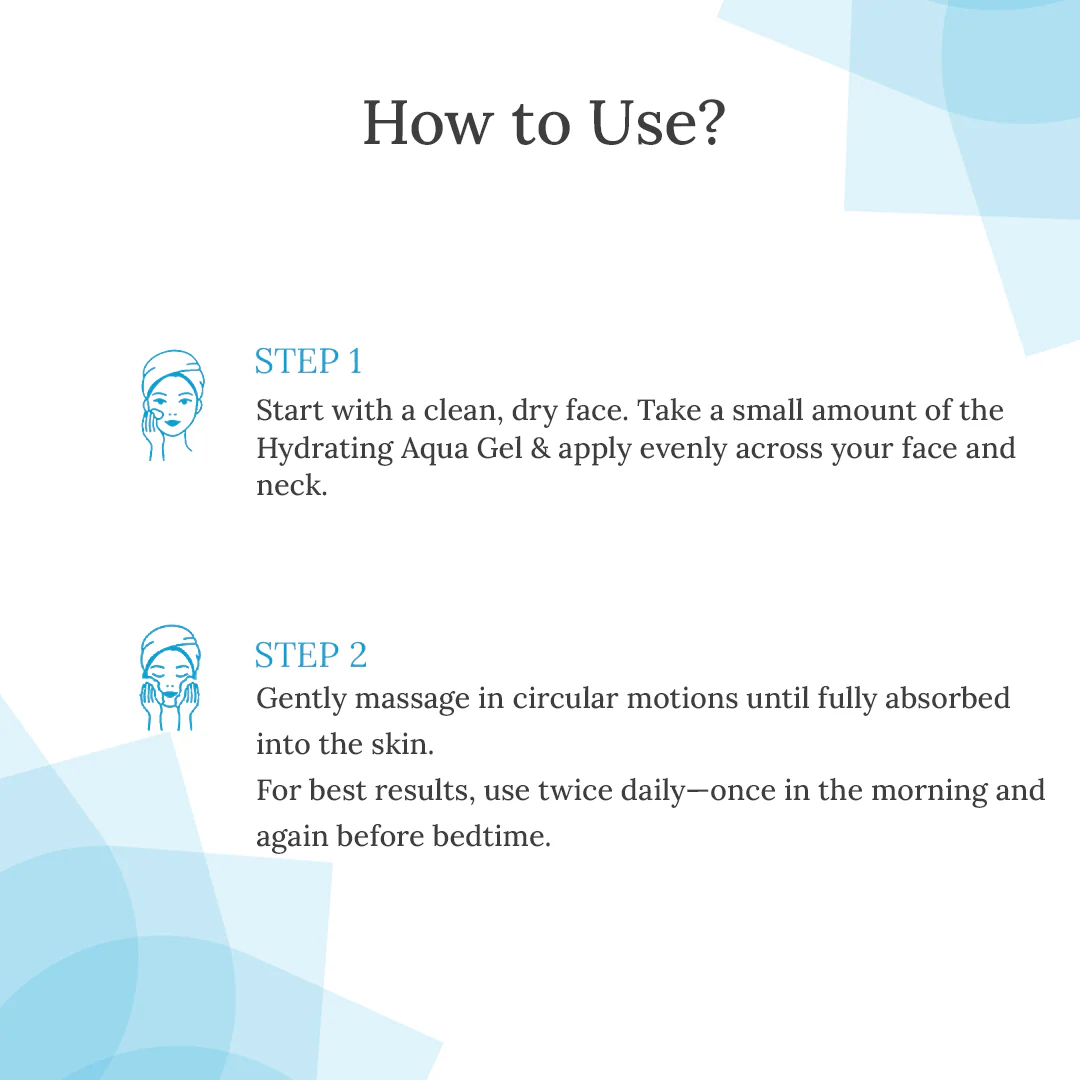 How to Use?

STEP 1

Start with a clean, dry face. Take a small amount of the Hydrating Aqua Gel & apply evenly across your face and neck.

STEP 2

Gently massage in circular motions until fully absorbed into the skin.

For best results, use twice daily—once in the morning and again before bedtime.