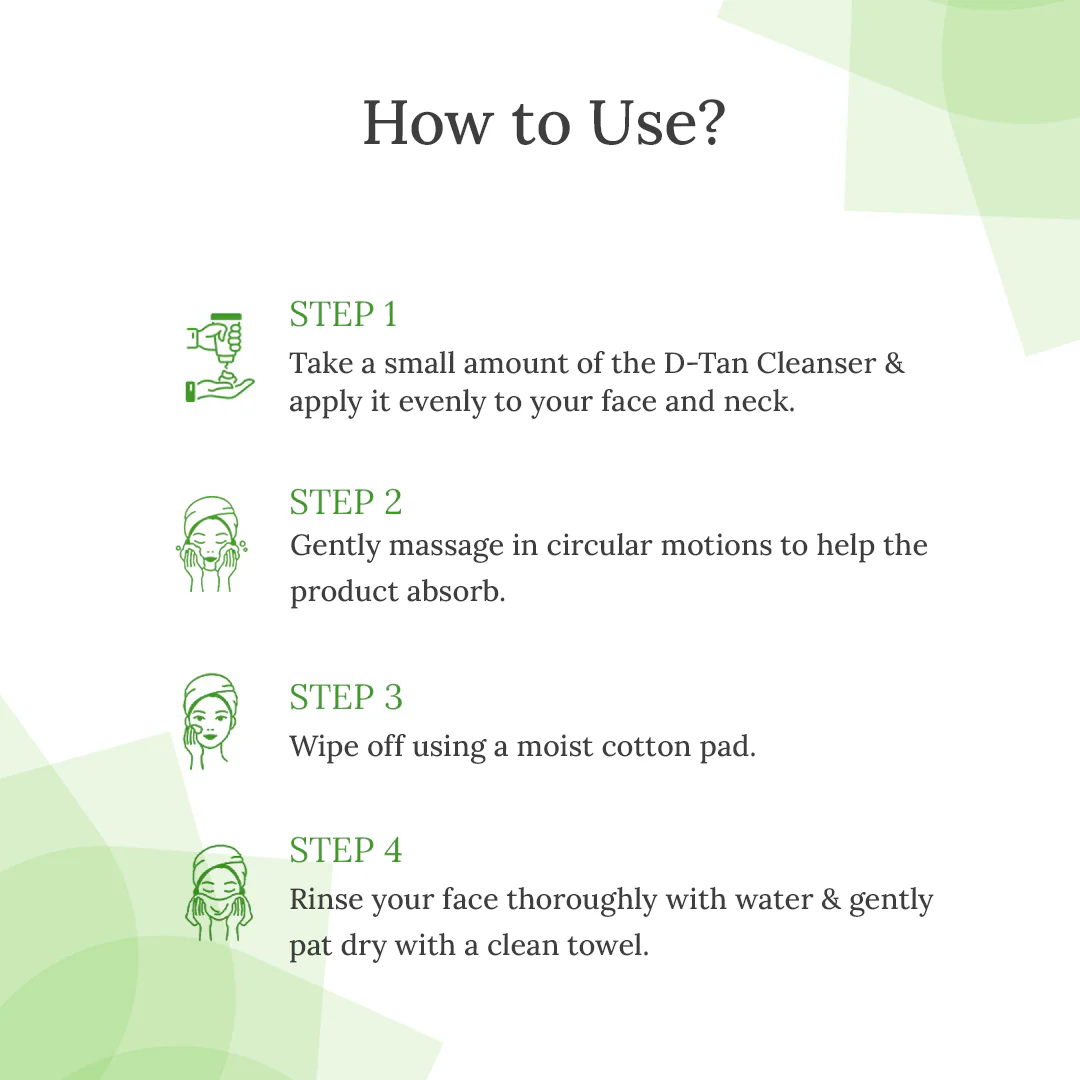 How to Use?

STEP 1
Take a small amount of the D-Tan Cleanser & apply it evenly to your face and neck.

STEP 2
Gently massage in circular motions to help the product absorb.

STEP 3
Wipe off using a moist cotton pad.

STEP 4
Rinse your face thoroughly with water & gently pat dry with a clean towel.