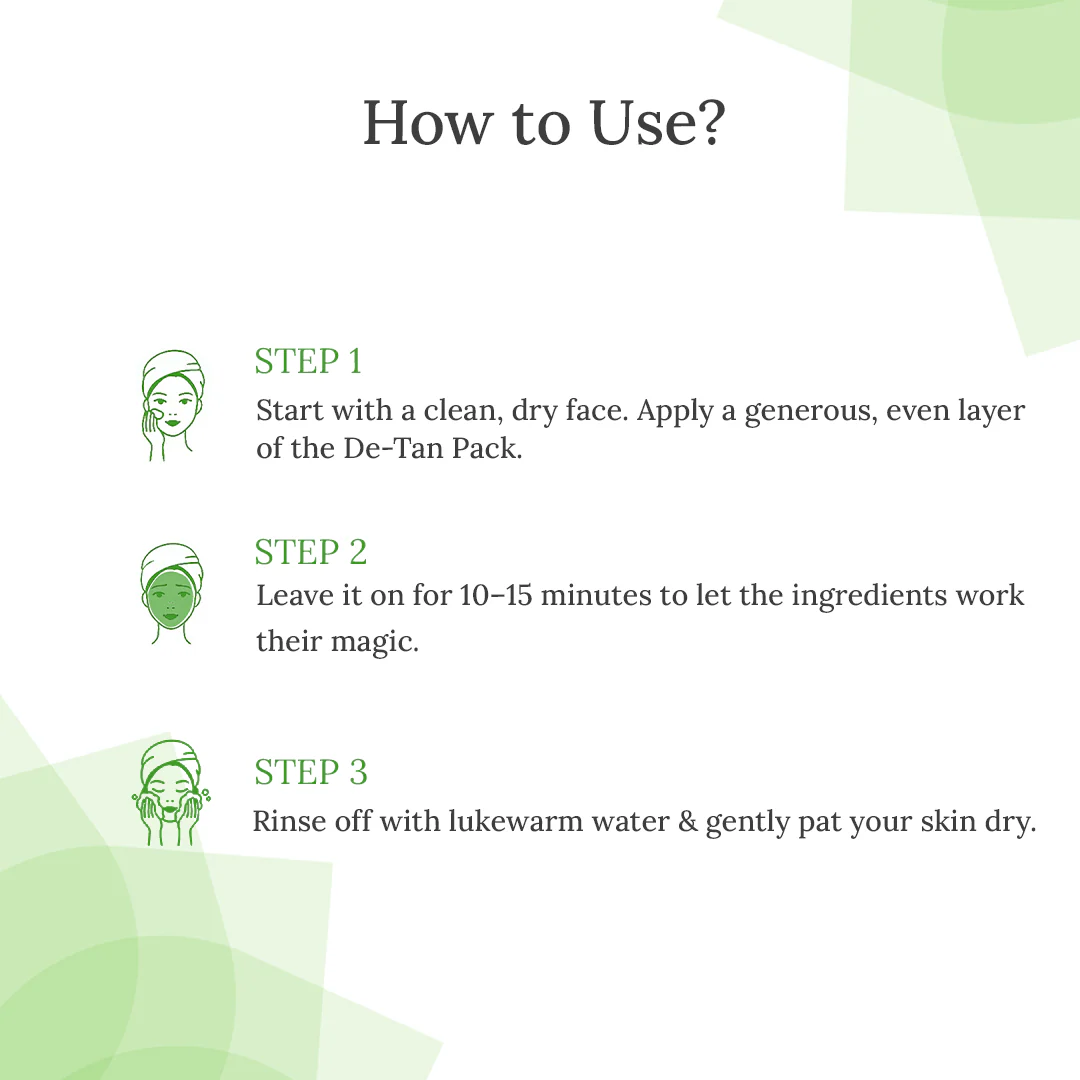 How to Use?

STEP 1
Start with a clean, dry face. Apply a generous, even layer of the De-Tan Pack.

STEP 2
Leave it on for 10-15 minutes to let the ingredients work their magic.

STEP 3
Rinse off with lukewarm water & gently pat your skin dry.