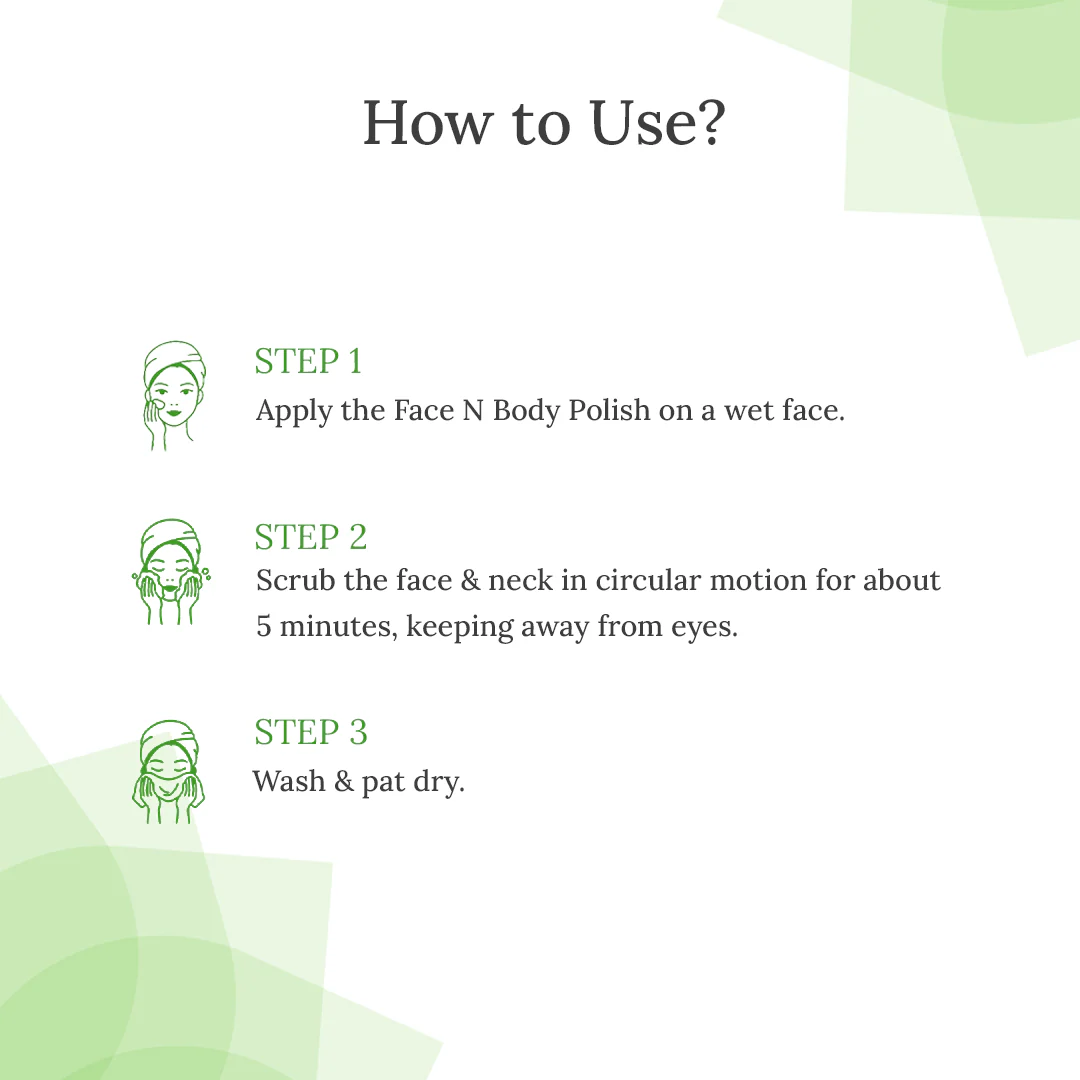 How to Use?

STEP 1
Apply the Face N Body Polish on a wet face.

STEP 2
Scrub the face & neck in circular motion for about 5 minutes, keeping away from eyes.

STEP 3
Wash & pat dry.