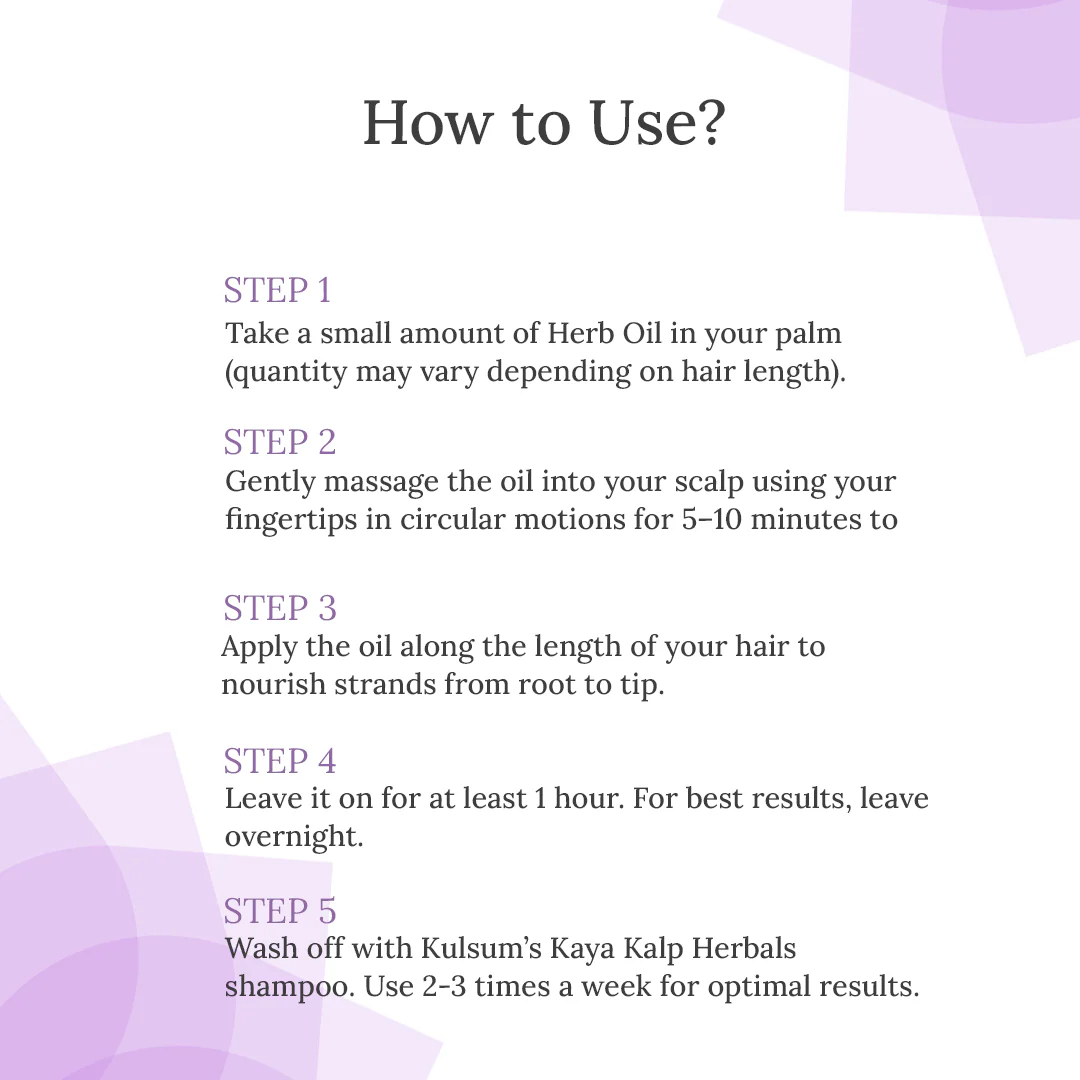 How to Use?

STEP 1
Take a small amount of Herb Oil in your palm (quantity may vary depending on hair length).

STEP 2
Gently massage the oil into your scalp using your fingertips in circular motions for 5–10 minutes to

STEP 3
Apply the oil along the length of your hair to nourish strands from root to tip.

STEP 4
Leave it on for at least 1 hour. For best results, leave overnight.

STEP 5
Wash off with Kulsum's Kaya Kalp Herbals shampoo. Use 2-3 times a week for optimal results.