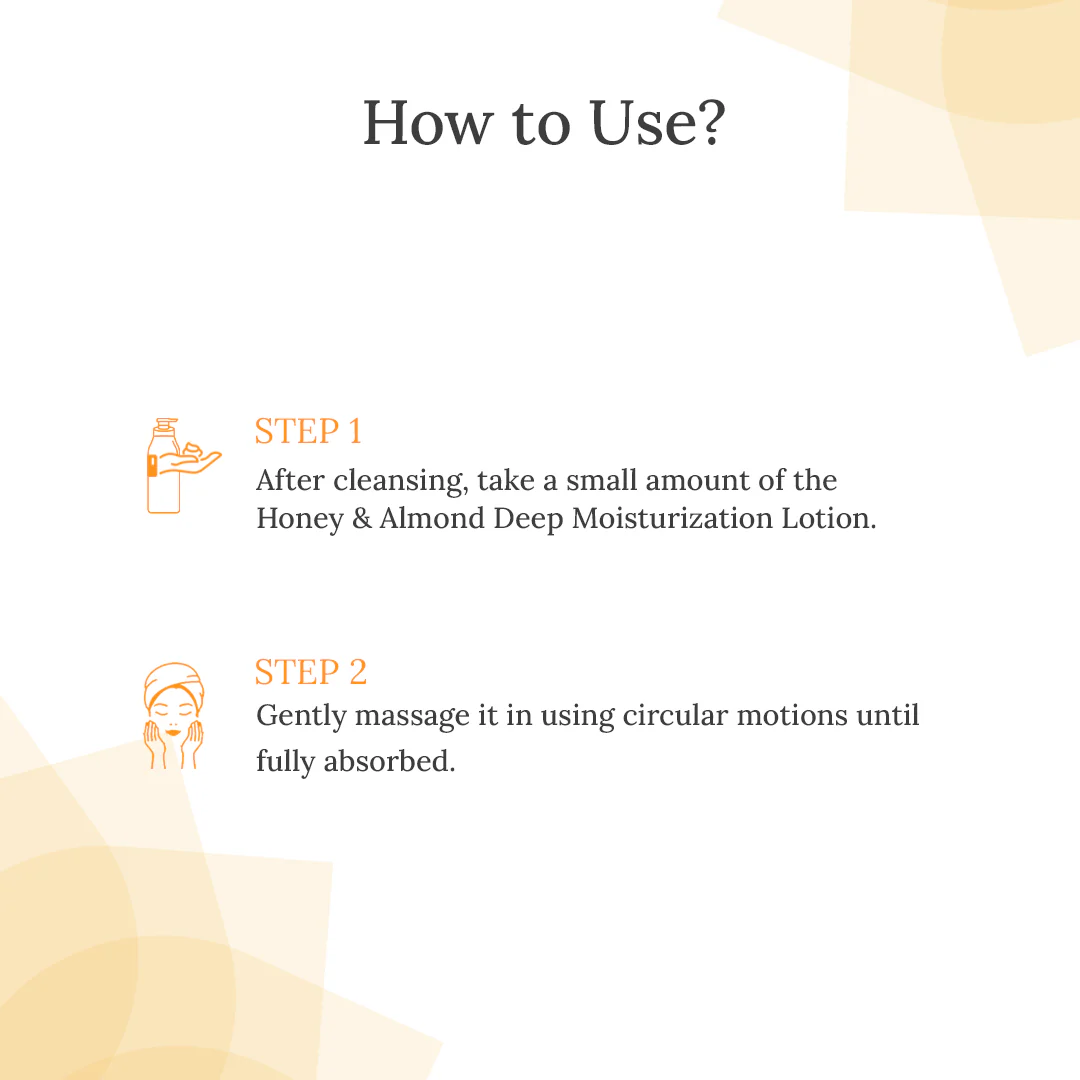 How to Use?

STEP 1
After cleansing, take a small amount of the Honey & Almond Deep Moisturization Lotion.

STEP 2
Gently massage it in using circular motions until fully absorbed.