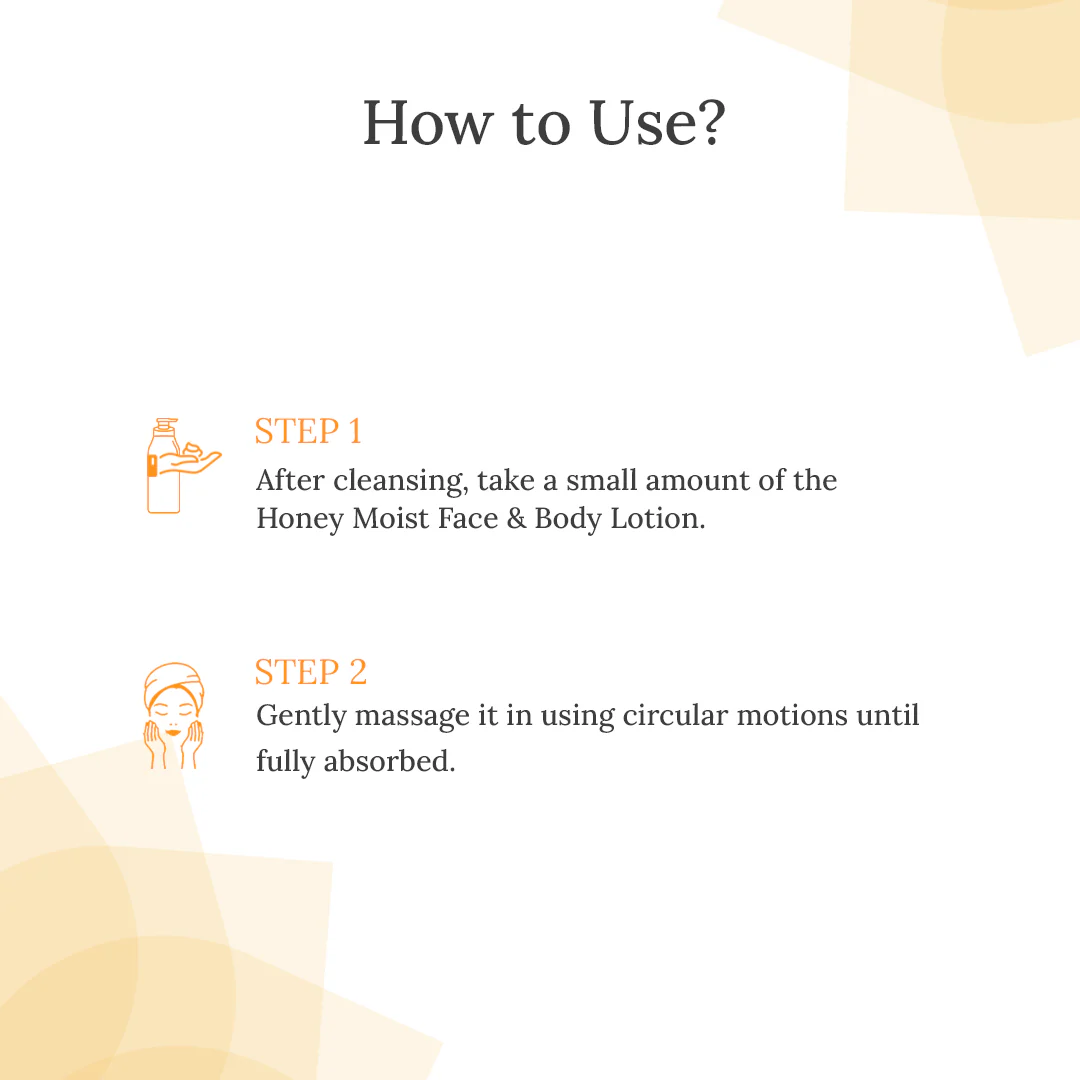 How to Use?

STEP 1
After cleansing, take a small amount of the Honey Moist Face & Body Lotion.

STEP 2
Gently massage it in using circular motions until fully absorbed.