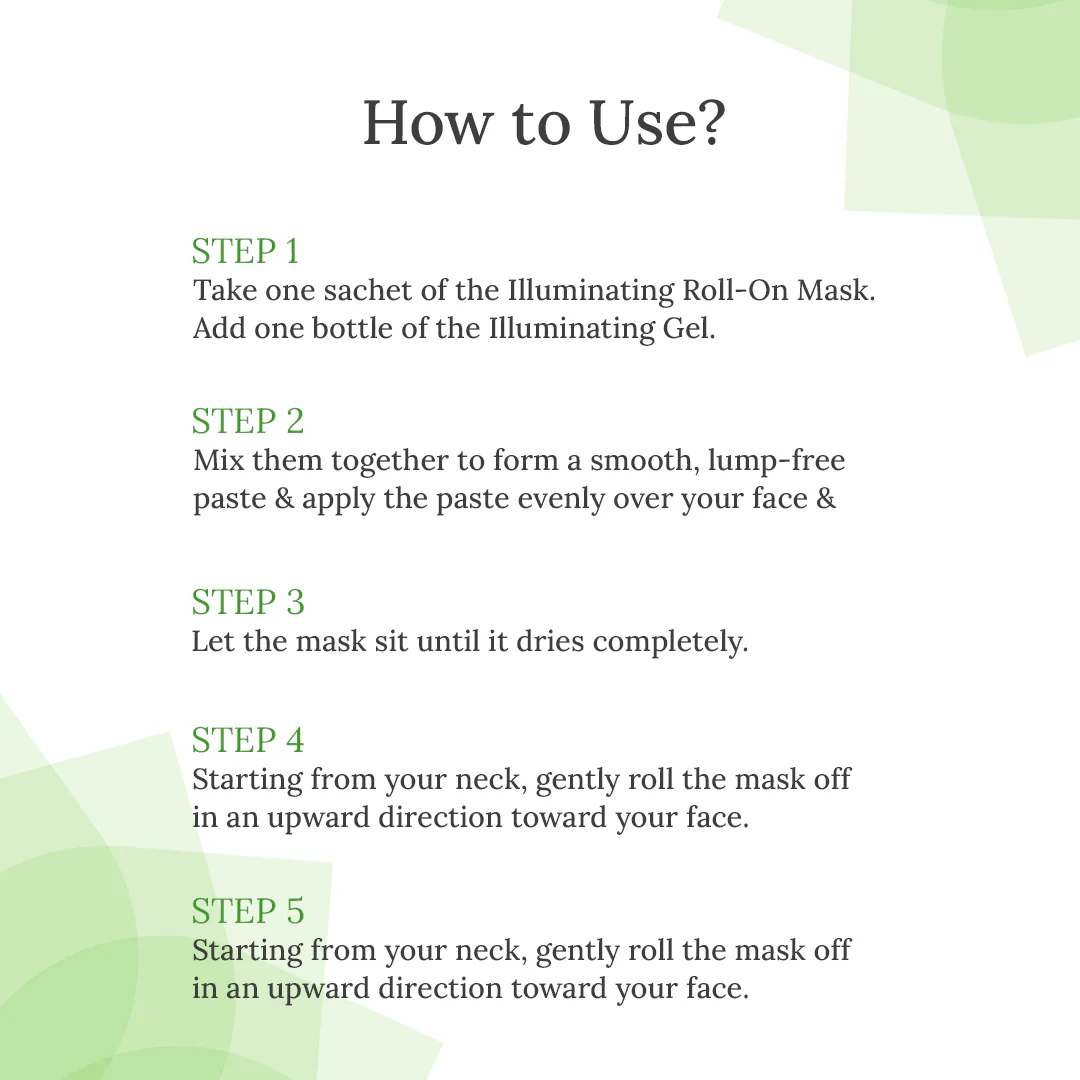 How to Use?

STEP 1
Take one sachet of the Illuminating Roll-On Mask. Add one bottle of the Illuminating Gel.

STEP 2
Mix them together to form a smooth, lump-free paste & apply the paste evenly over your face &

STEP 3
Let the mask sit until it dries completely.

STEP 4
Starting from your neck, gently roll the mask off in an upward direction toward your face.

STEP 5
Starting from your neck, gently roll the mask off in an upward direction toward your face.