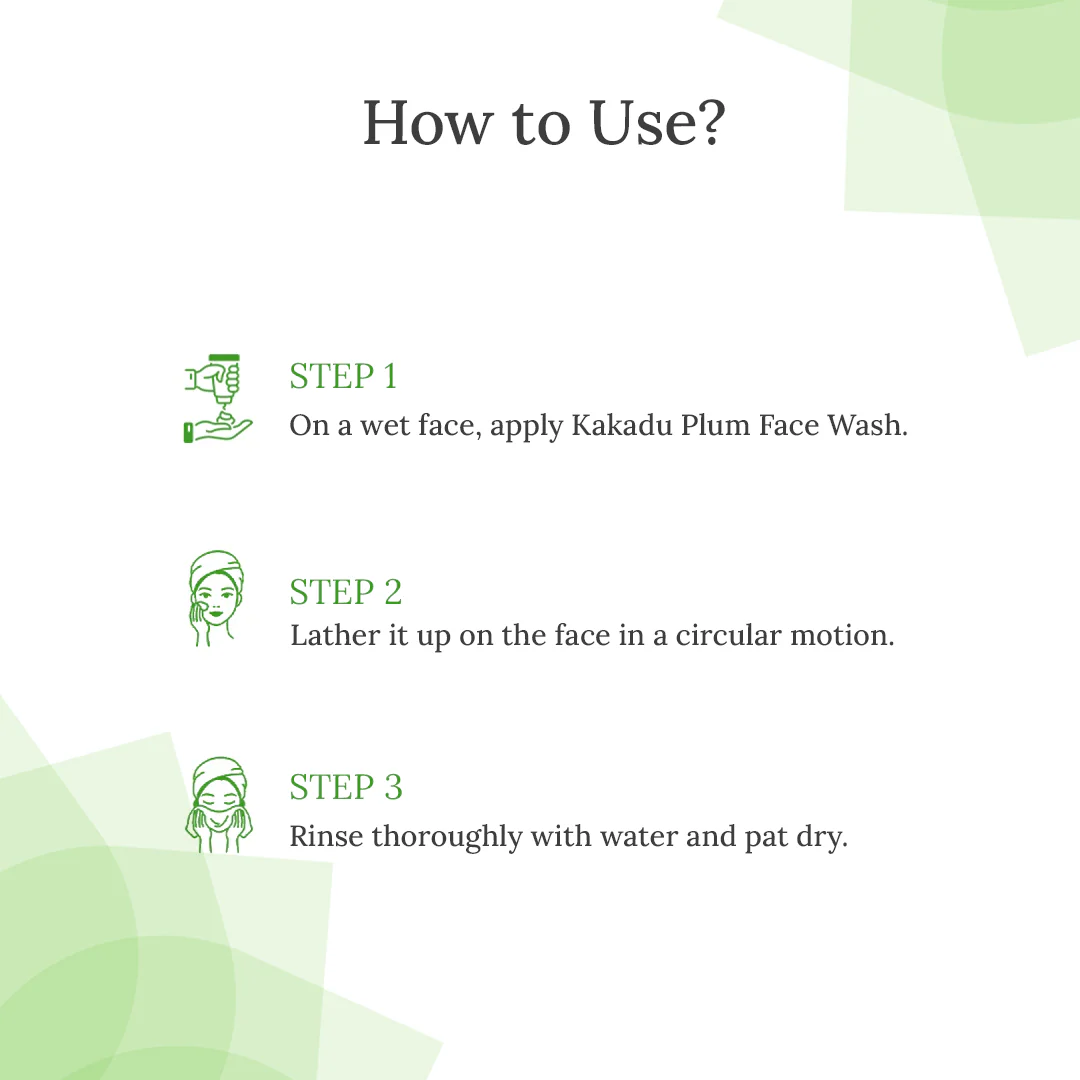 How to Use?

STEP 1
On a wet face, apply Kakadu Plum Face Wash.

STEP 2
Lather it up on the face in a circular motion.

STEP 3
Rinse thoroughly with water and pat dry.