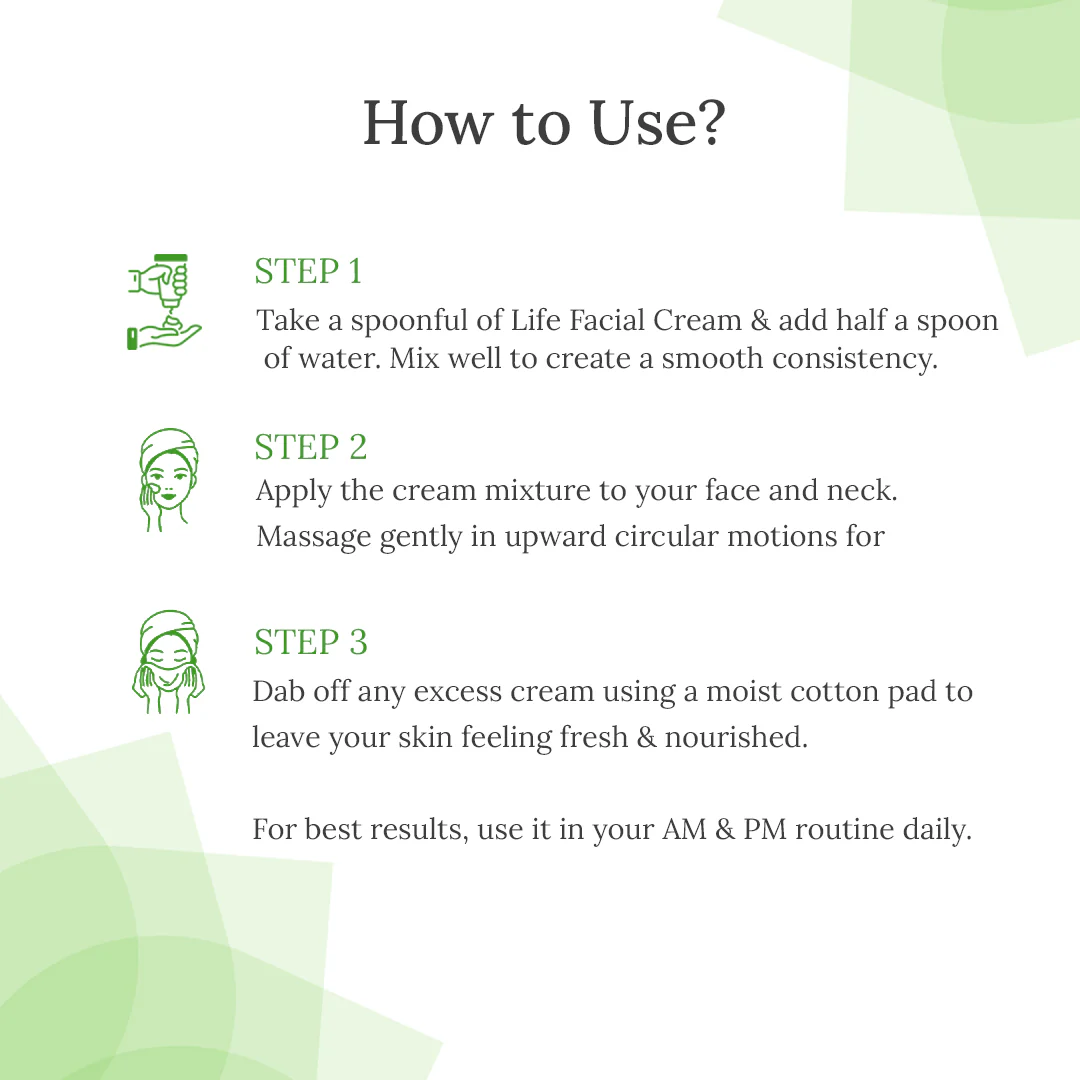 How to Use?

STEP 1
Take a spoonful of Life Facial Cream & add half a spoon of water. Mix well to create a smooth consistency.

STEP 2
Apply the cream mixture to your face and neck. Massage gently in upward circular motions for

STEP 3
Dab off any excess cream using a moist cotton pad to leave your skin feeling fresh & nourished.

For best results, use it in your AM & PM routine daily.