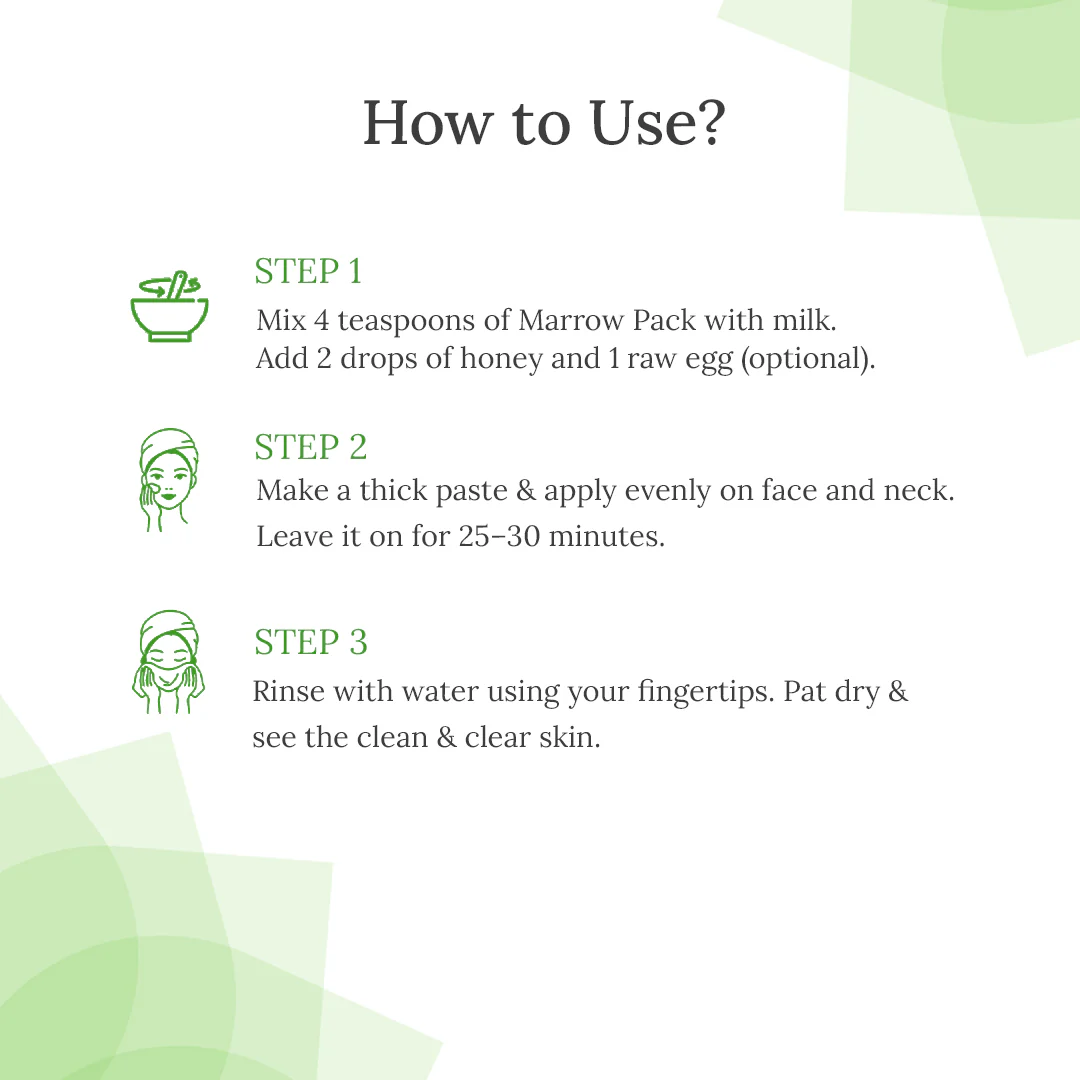 How to Use?

STEP 1
Mix 4 teaspoons of Marrow Pack with milk. Add 2 drops of honey and 1 raw egg (optional).

STEP 2
Make a thick paste & apply evenly on face and neck. Leave it on for 25-30 minutes.

STEP 3
Rinse with water using your fingertips. Pat dry & see the clean & clear skin.