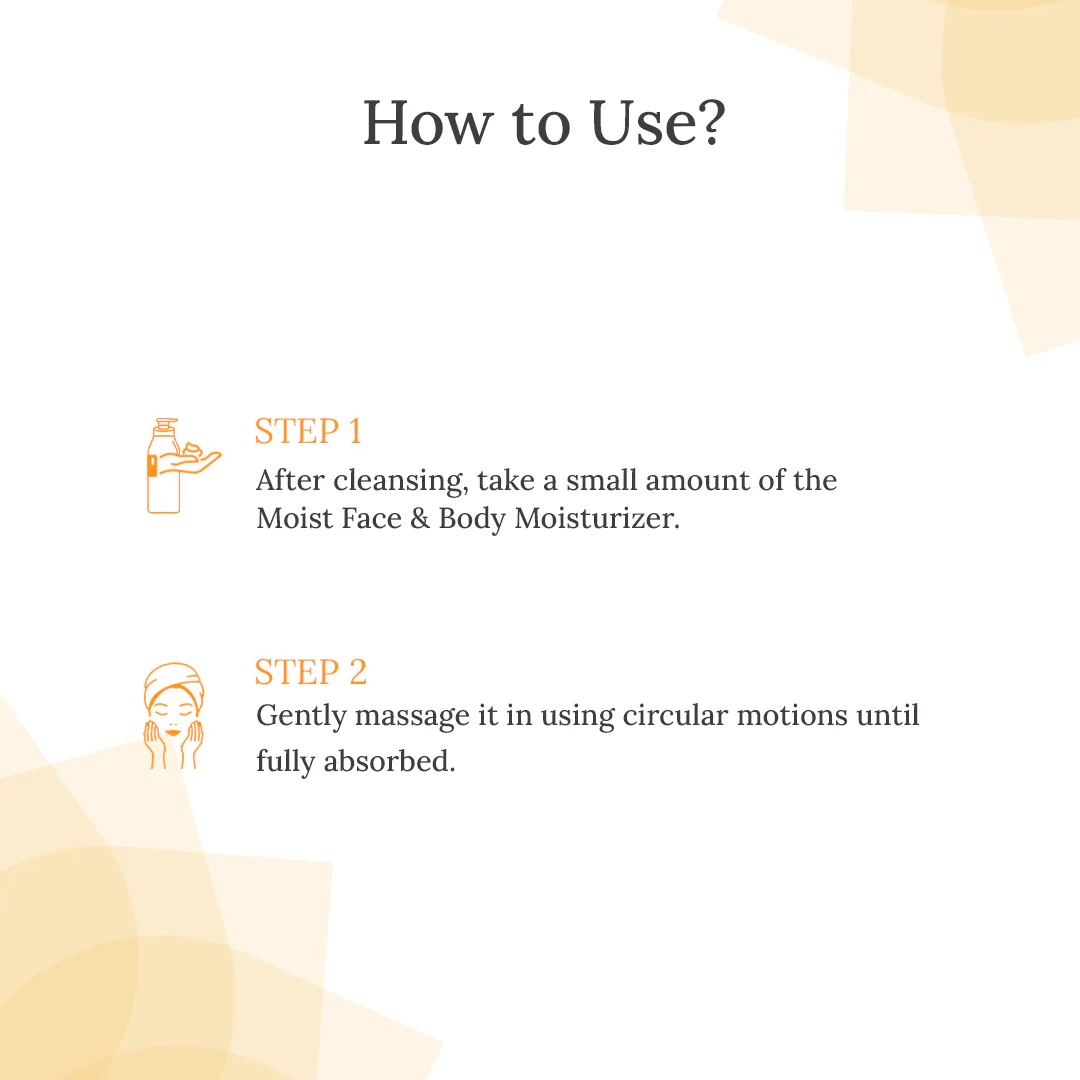 How to Use?

STEP 1
After cleansing, take a small amount of the Moist Face & Body Moisturizer.

STEP 2
Gently massage it in using circular motions until fully absorbed.