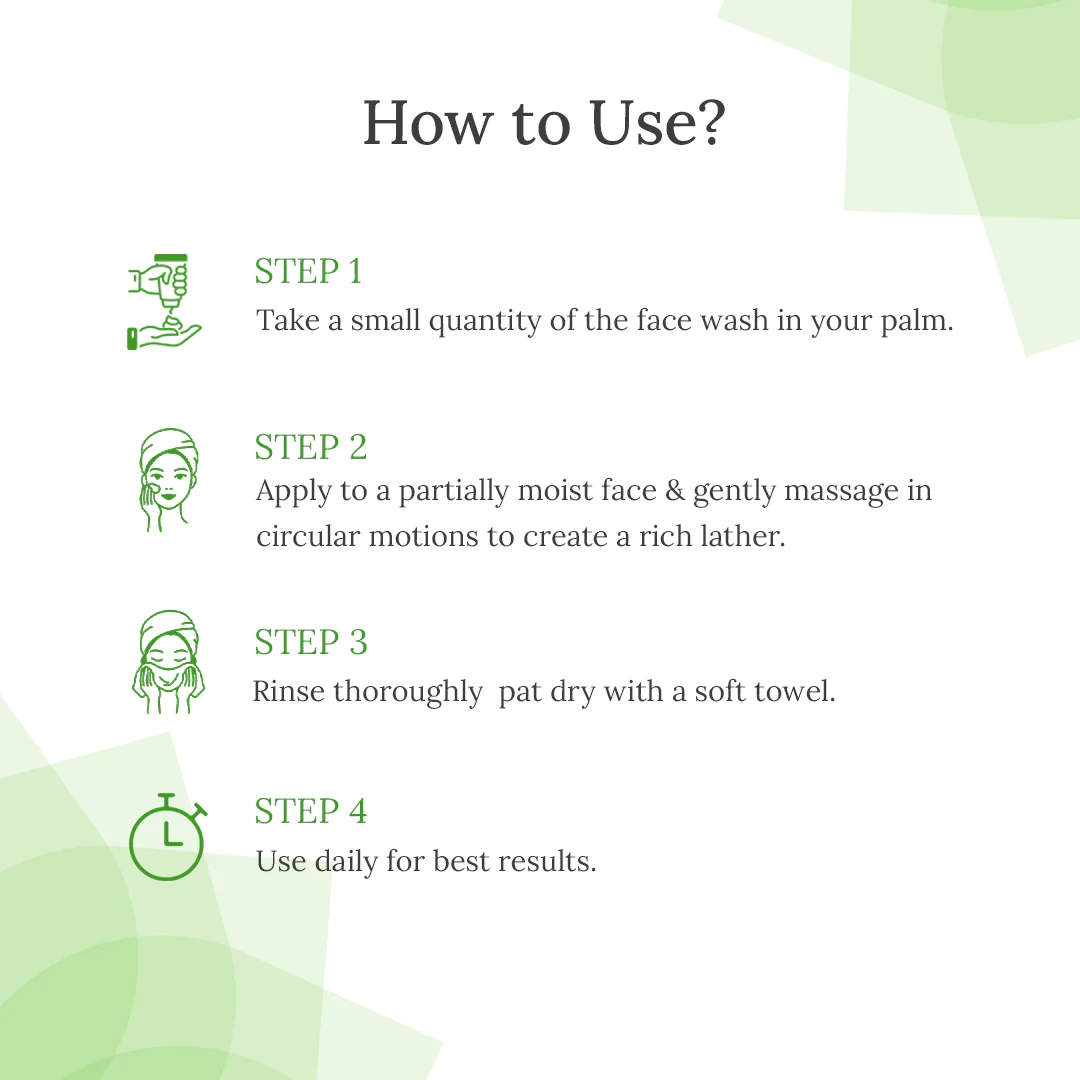 How to Use?

STEP 1
Take a small quantity of the face wash in your palm.

STEP 2
Apply to a partially moist face & gently massage in circular motions to create a rich lather.

STEP 3
Rinse thoroughly  pat dry with a soft towel.

STEP 4
Use daily for best results.