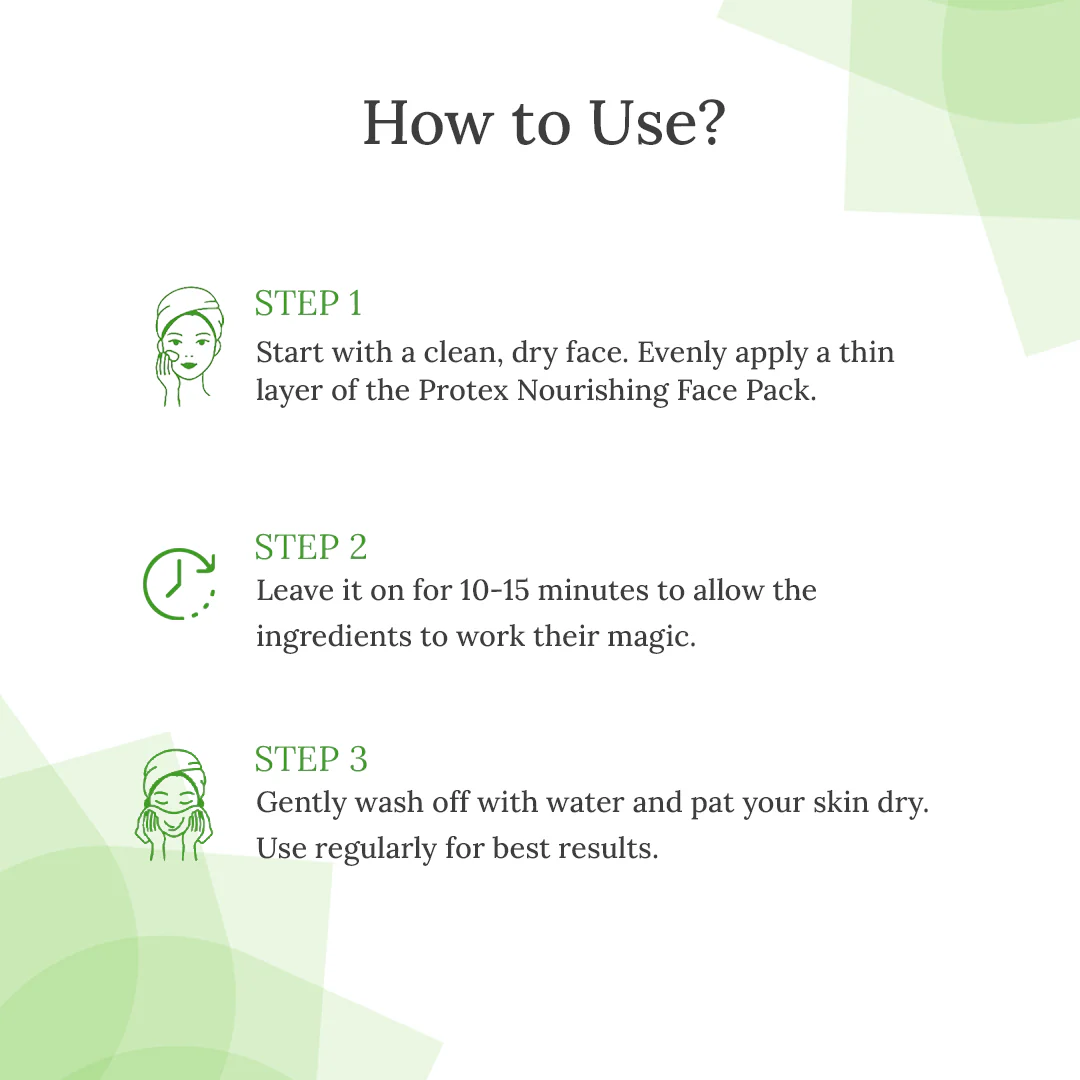 How to Use?

STEP 1
Start with a clean, dry face. Evenly apply a thin layer of the Protex Nourishing Face Pack.

STEP 2
Leave it on for 10-15 minutes to allow the ingredients to work their magic.

STEP 3
Gently wash off with water and pat your skin dry. Use regularly for best results.