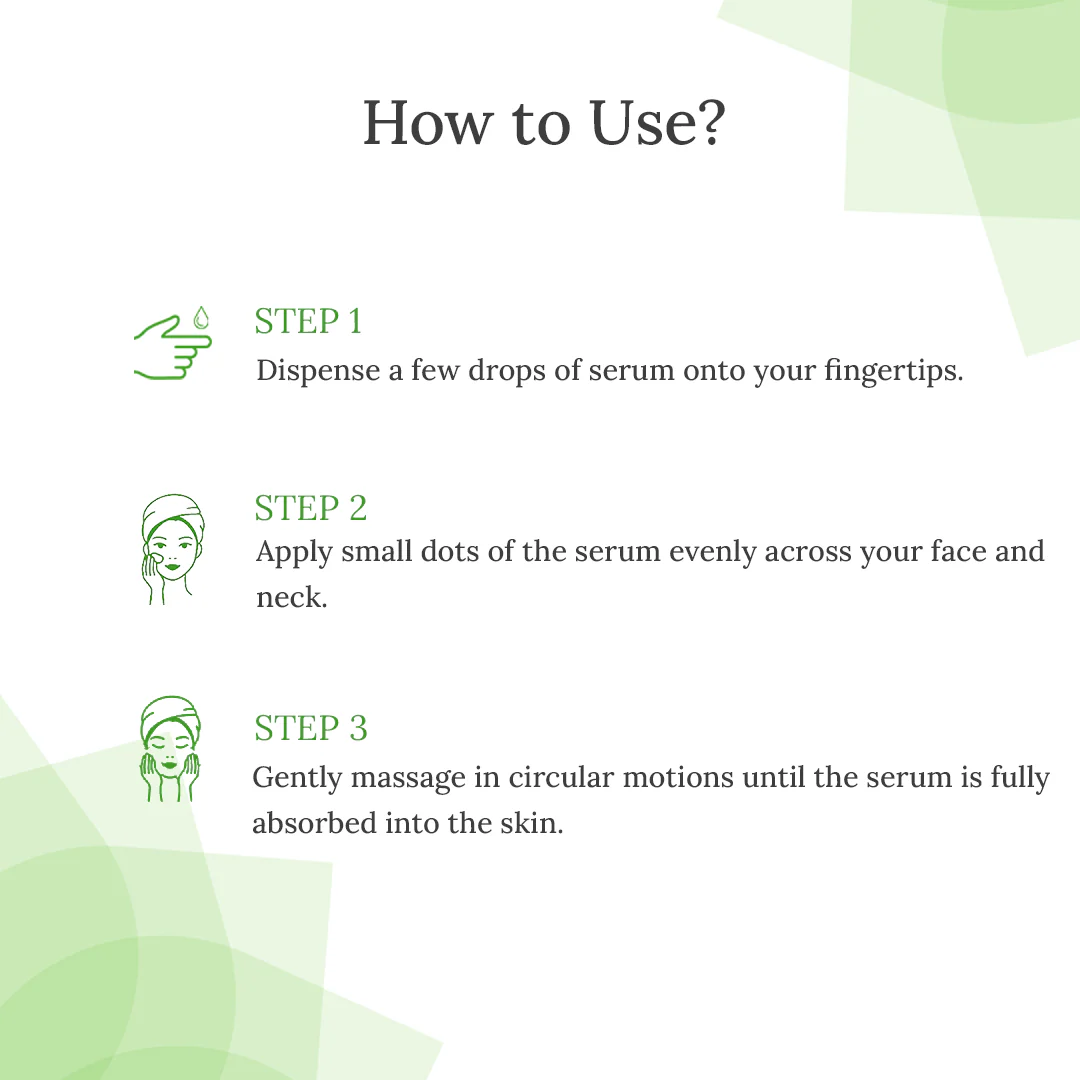 How to Use?

STEP 1
Dispense a few drops of serum onto your fingertips.

STEP 2
Apply small dots of the serum evenly across your face and neck.

STEP 3
Gently massage in circular motions until the serum is fully absorbed into the skin.