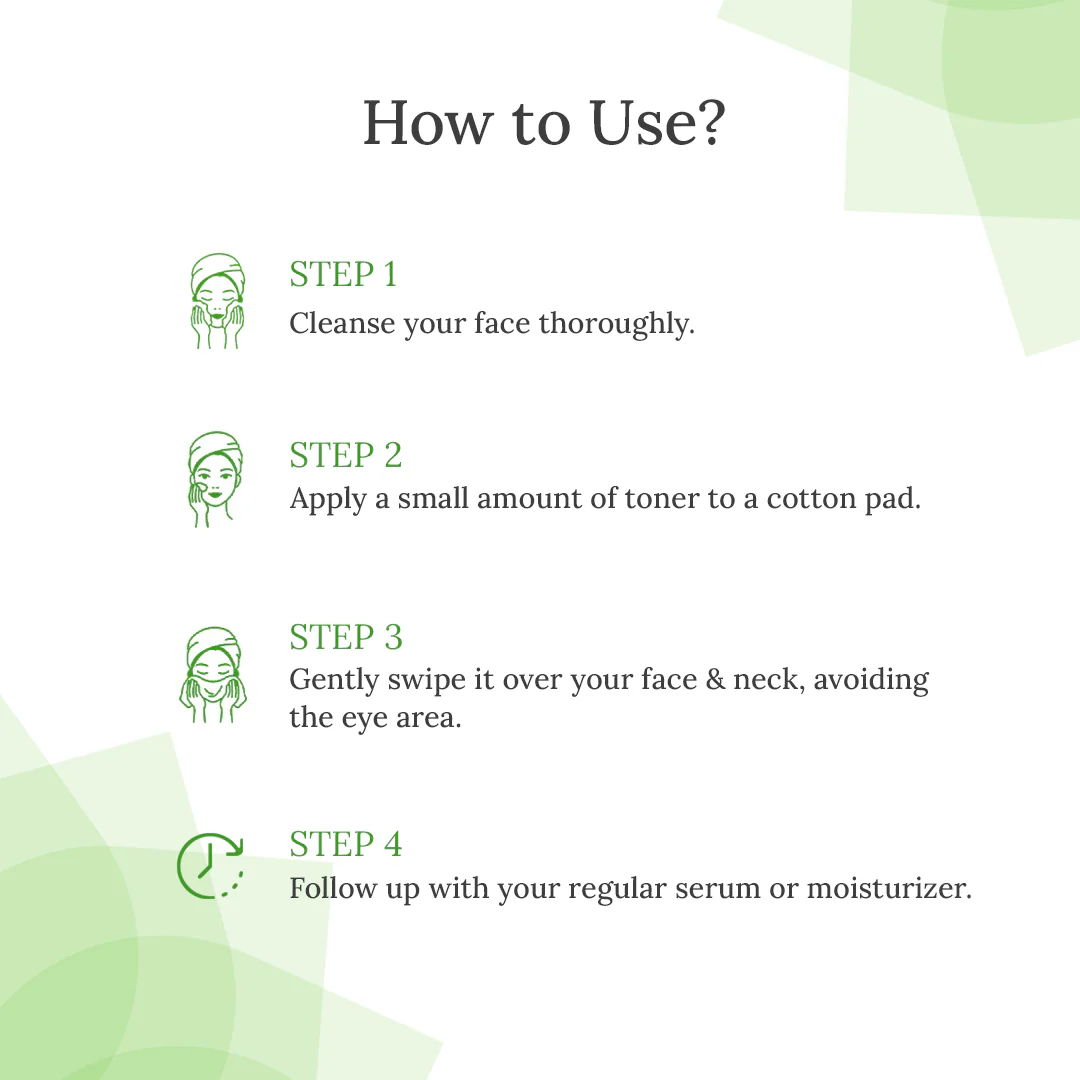 How to Use?

STEP 1
Cleanse your face thoroughly.

STEP 2
Apply a small amount of toner to a cotton pad.

STEP 3
Gently swipe it over your face & neck, avoiding the eye area.

STEP 4
Follow up with your regular serum or moisturizer.