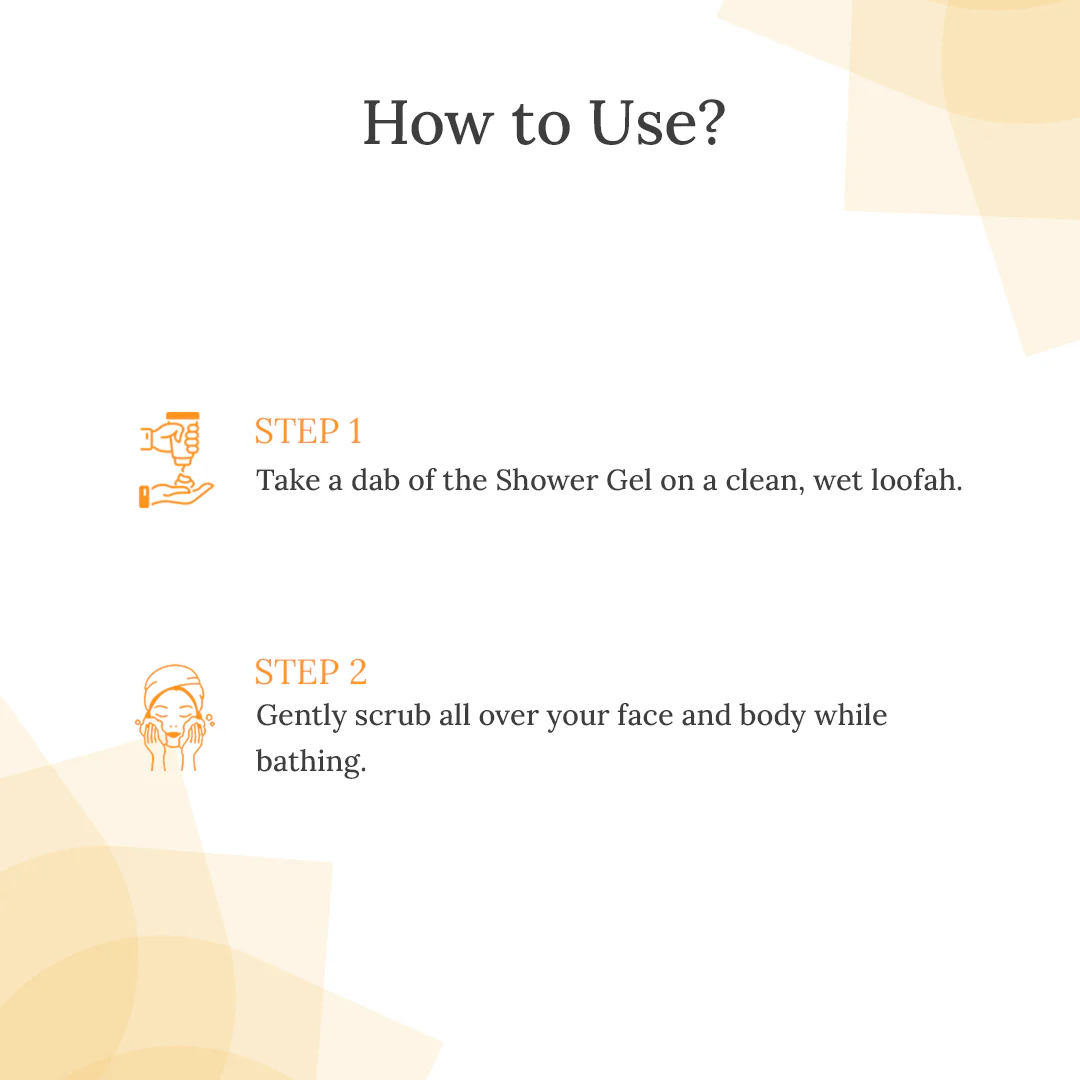 How to Use?

STEP 1
Take a dab of the Shower Gel on a clean, wet loofah.

STEP 2
Gently scrub all over your face and body while bathing.