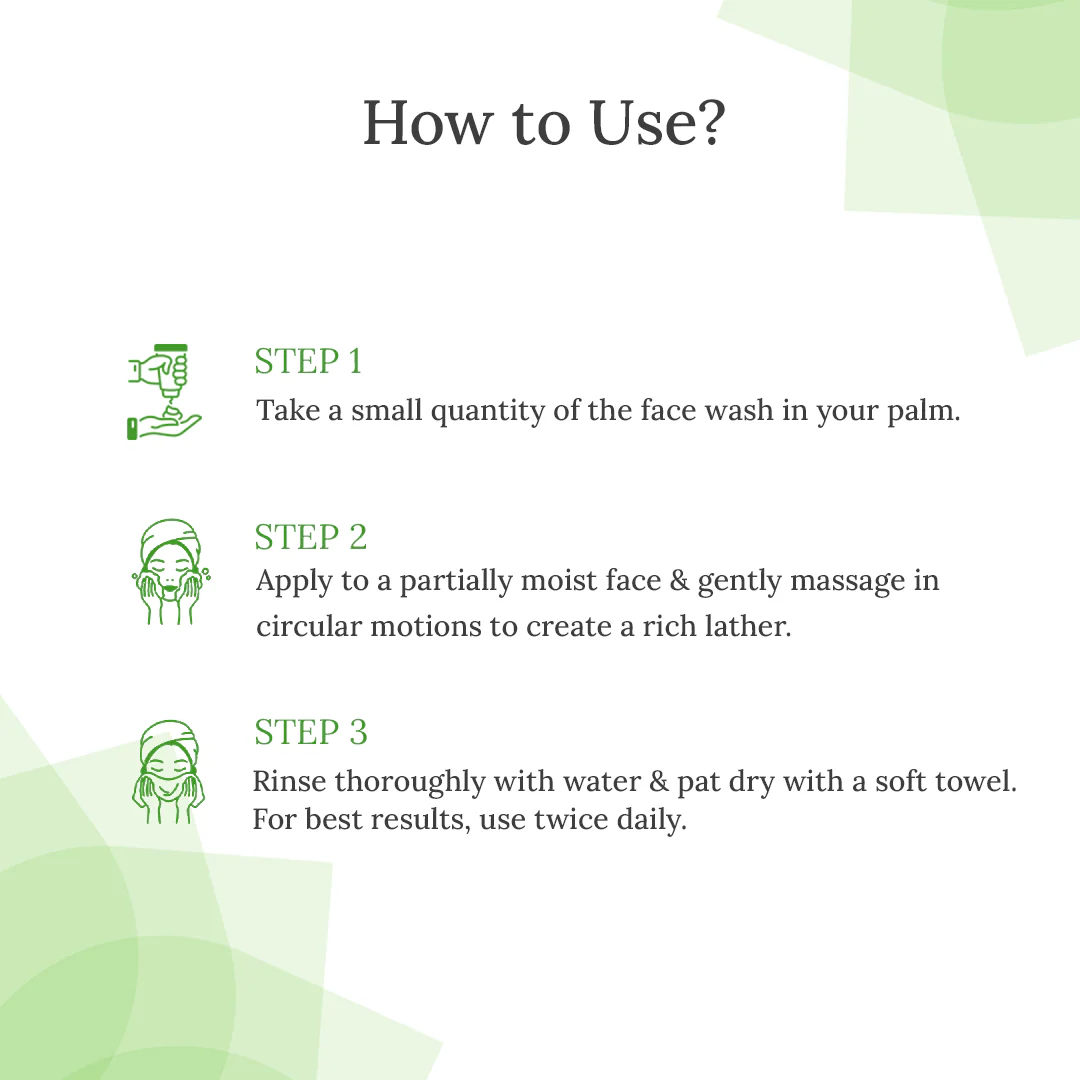 How to Use?

STEP 1
Take a small quantity of the face wash in your palm.

STEP 2
Apply to a partially moist face & gently massage in circular motions to create a rich lather.

STEP 3
Rinse thoroughly with water & pat dry with a soft towel. For best results, use twice daily.