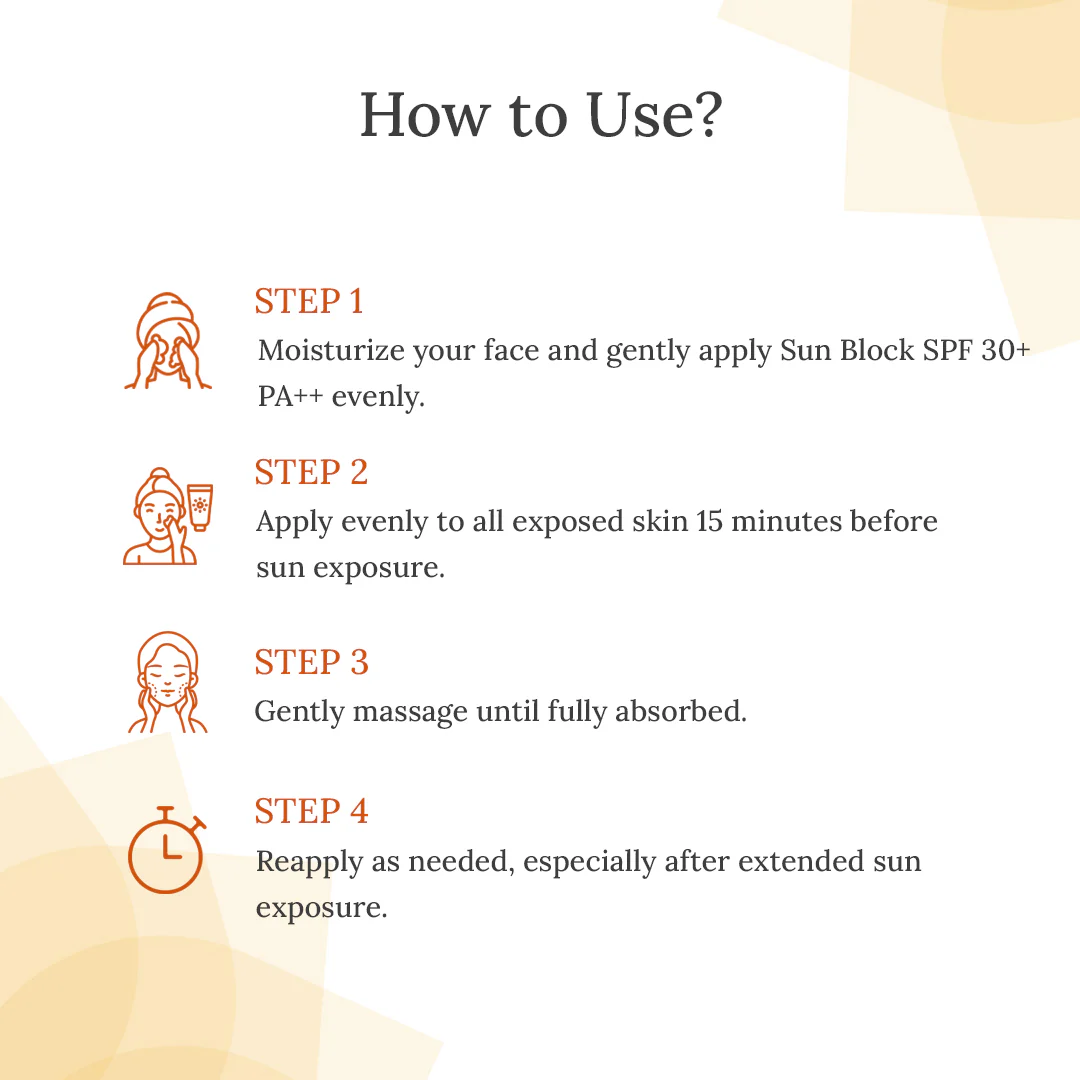 How to Use?

STEP 1
Moisturize your face and gently apply Sun Block SPF 30+ PA++ evenly.

STEP 2
Apply evenly to all exposed skin 15 minutes before sun exposure.

STEP 3
Gently massage until fully absorbed.

STEP 4
Reapply as needed, especially after extended sun exposure.