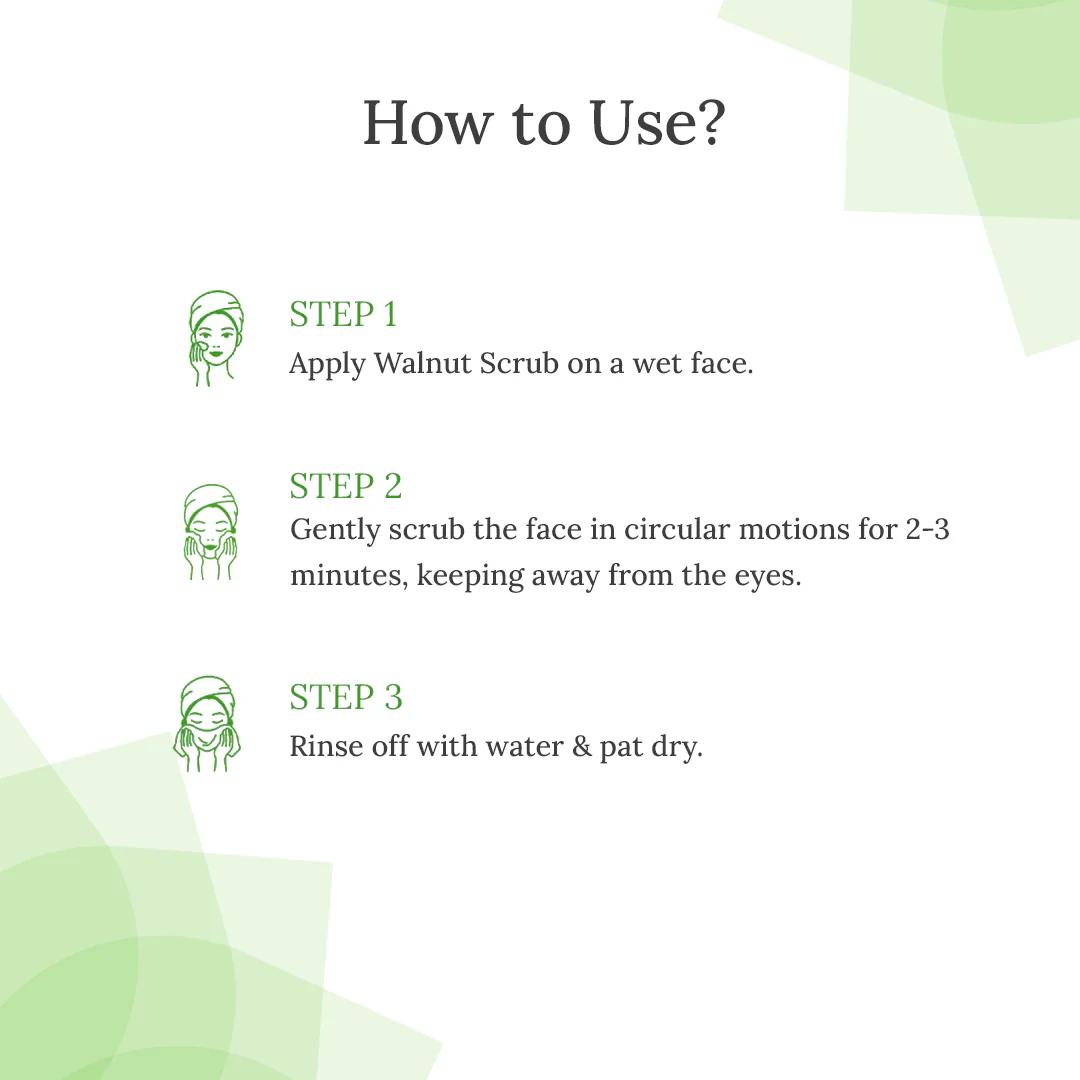 How to Use?

STEP 1
Apply Walnut Scrub on a wet face.

STEP 2
Gently scrub the face in circular motions for 2-3 minutes, keeping away from the eyes.

STEP 3
Rinse off with water & pat dry.