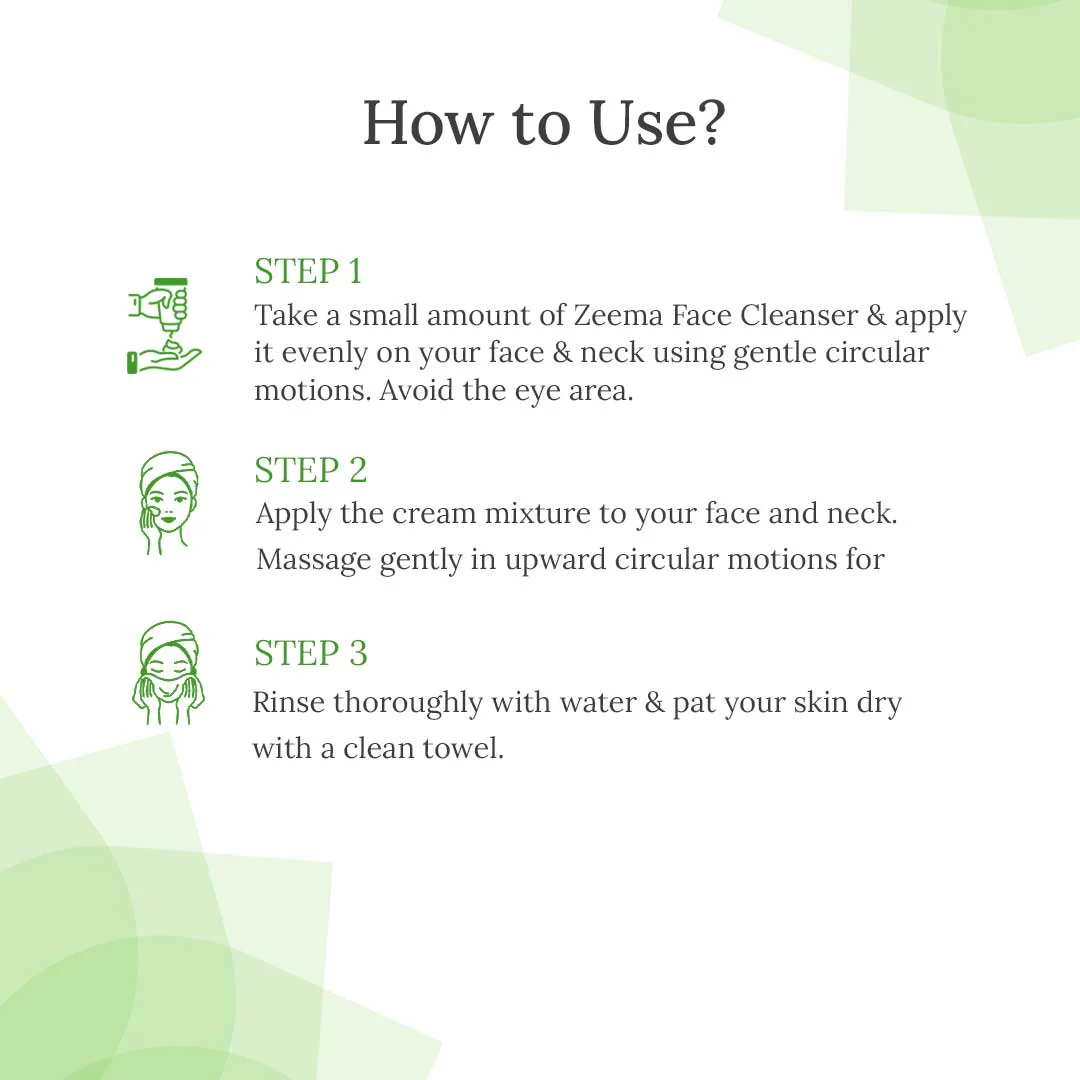 How to Use?

STEP 1
Take a small amount of Zeema Face Cleanser & apply it evenly on your face & neck using gentle circular motions. Avoid the eye area.

STEP 2
Apply the cream mixture to your face and neck. Massage gently in upward circular motions for

STEP 3
Rinse thoroughly with water & pat your skin dry with a clean towel.